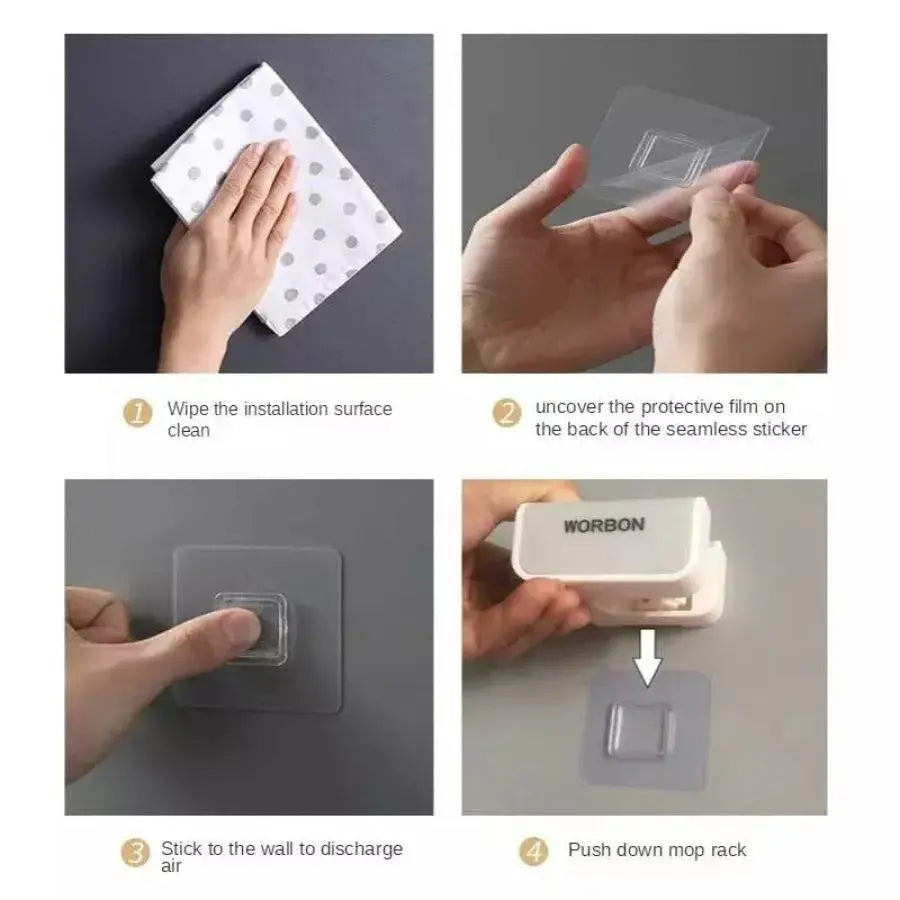 1 Wipe the installation surface clean

2 uncover the protective film on the back of the seamless sticker

WORBON

3 Stick to the wall to discharge air

4 Push down mop rack